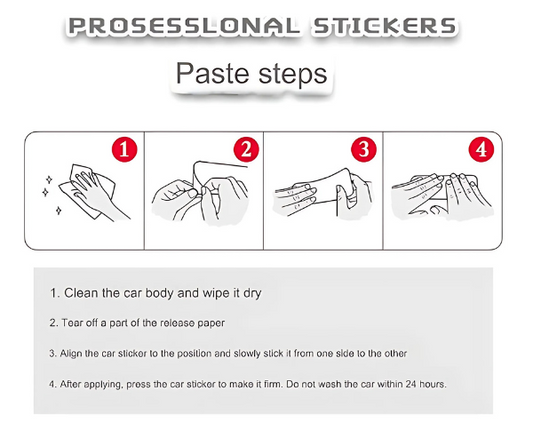 PROSESSLONAL STICKERS

Paste steps

1

2

3

4

1. Clean the car body and wipe it dry

2. Tear off a part of the release paper

3. Align the car sticker to the position and slowly stick it from one side to the other

4. After applying, press the car sticker to make it firm. Do not wash the car within 24 hours.