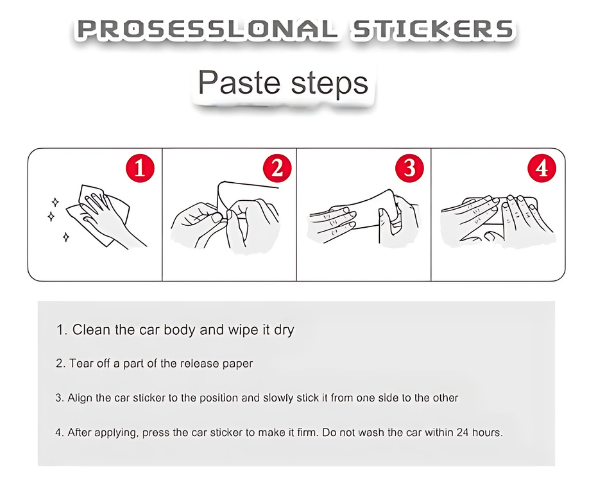 PROSESSLONAL STICKERS

Paste steps

1

2

3

4

1. Clean the car body and wipe it dry

2. Tear off a part of the release paper

3. Align the car sticker to the position and slowly stick it from one side to the other

4. After applying, press the car sticker to make it firm. Do not wash the car within 24 hours.